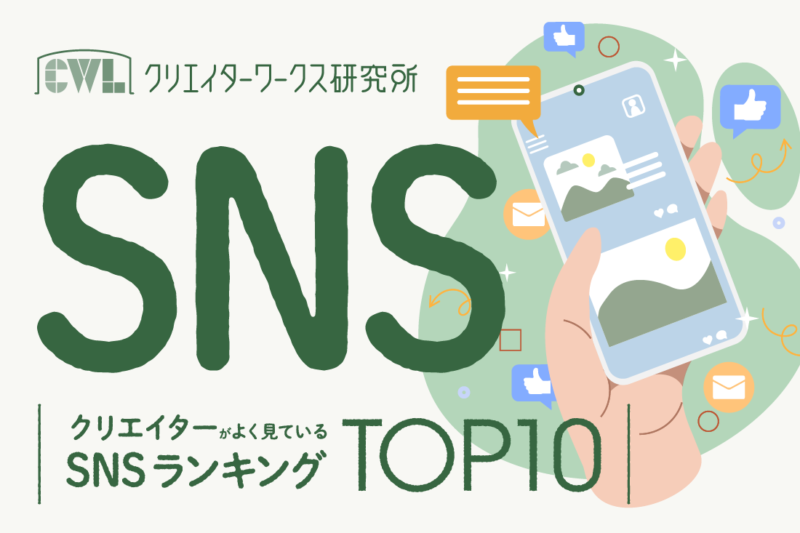 CWL クリエイターワークス研究所

SNS

クリエイターがよく見ている
SNSランキング TOP10